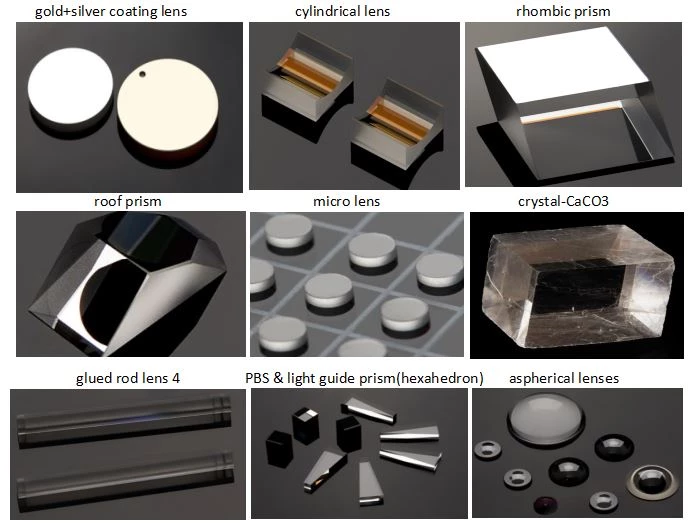 gold+silver coating lens

cylindrical lens

rhombic prism

roof prism

micro lens

crystal-CaCO3

glued rod lens 4

PBS & light guide prism(hexahedron)

aspherical lenses