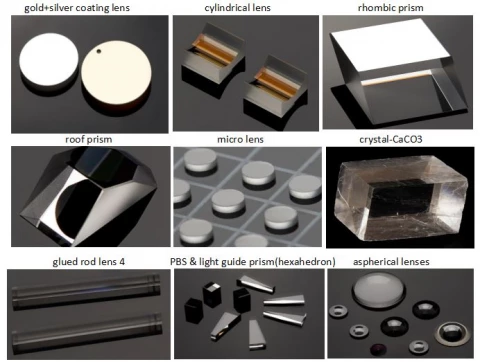 gold+silver coating lens

cylindrical lens

rhombic prism

roof prism

micro lens

crystal-CaCO3

glued rod lens 4

PBS & light guide prism(hexahedron)

aspherical lenses